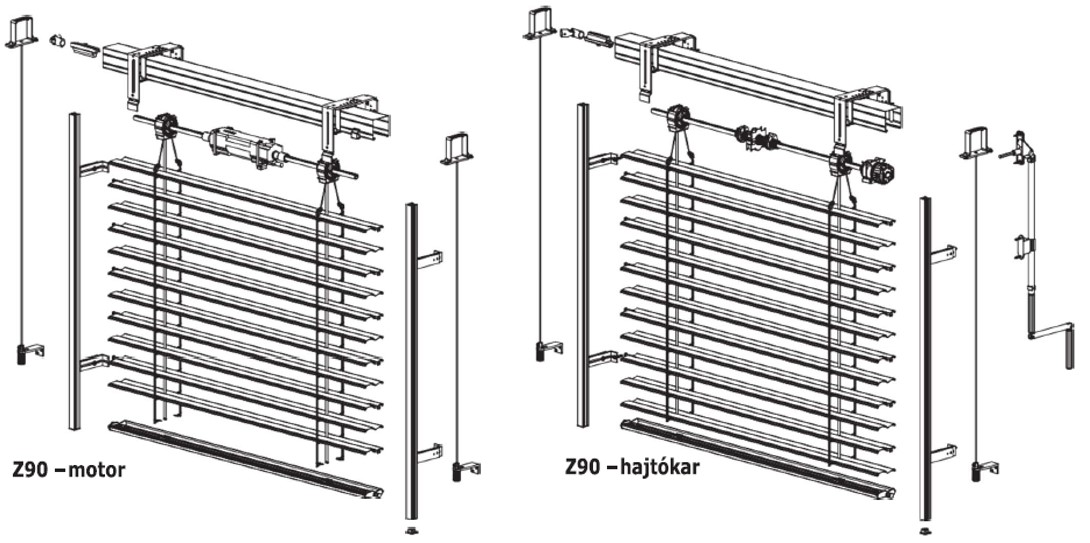 Z90 – motor

Z90 – hajtókar